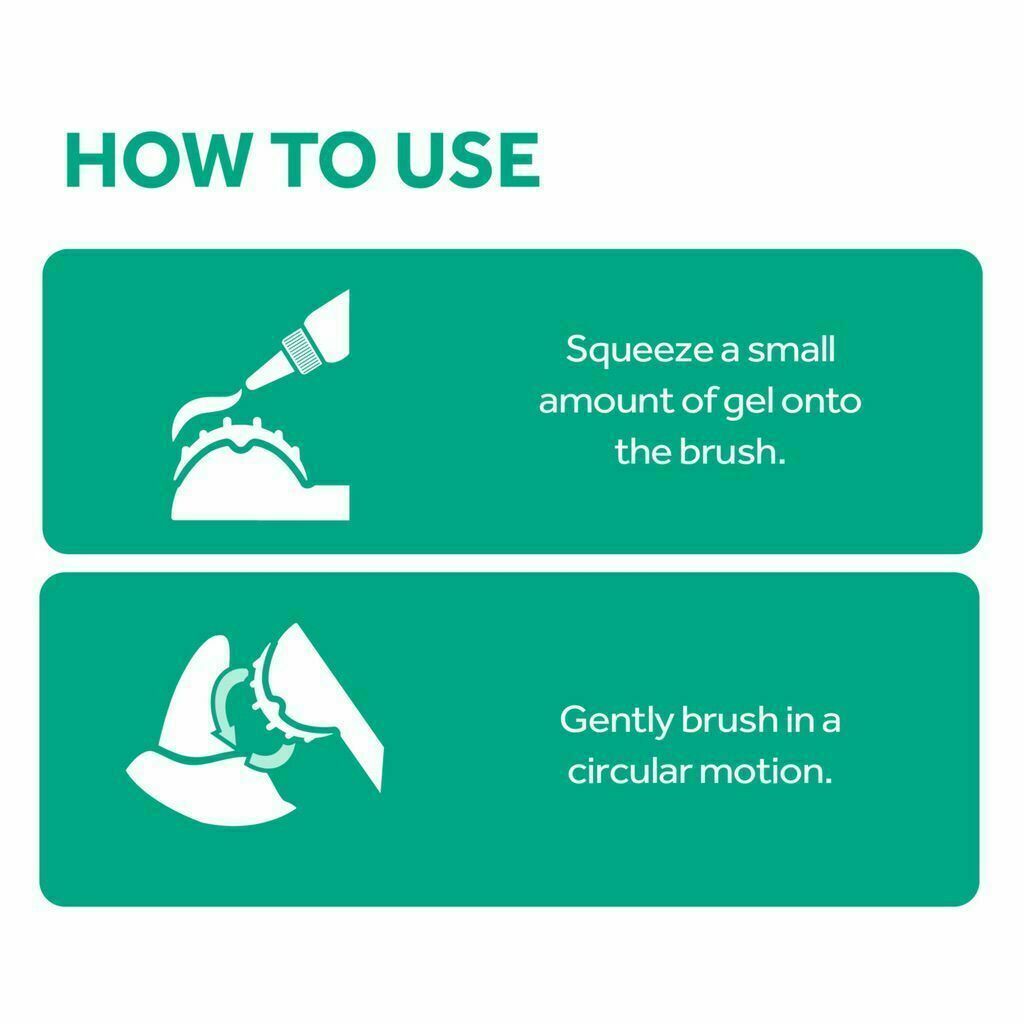 HOW TO USE

Squeeze a small amount of gel onto the brush.

Gently brush in a circular motion.