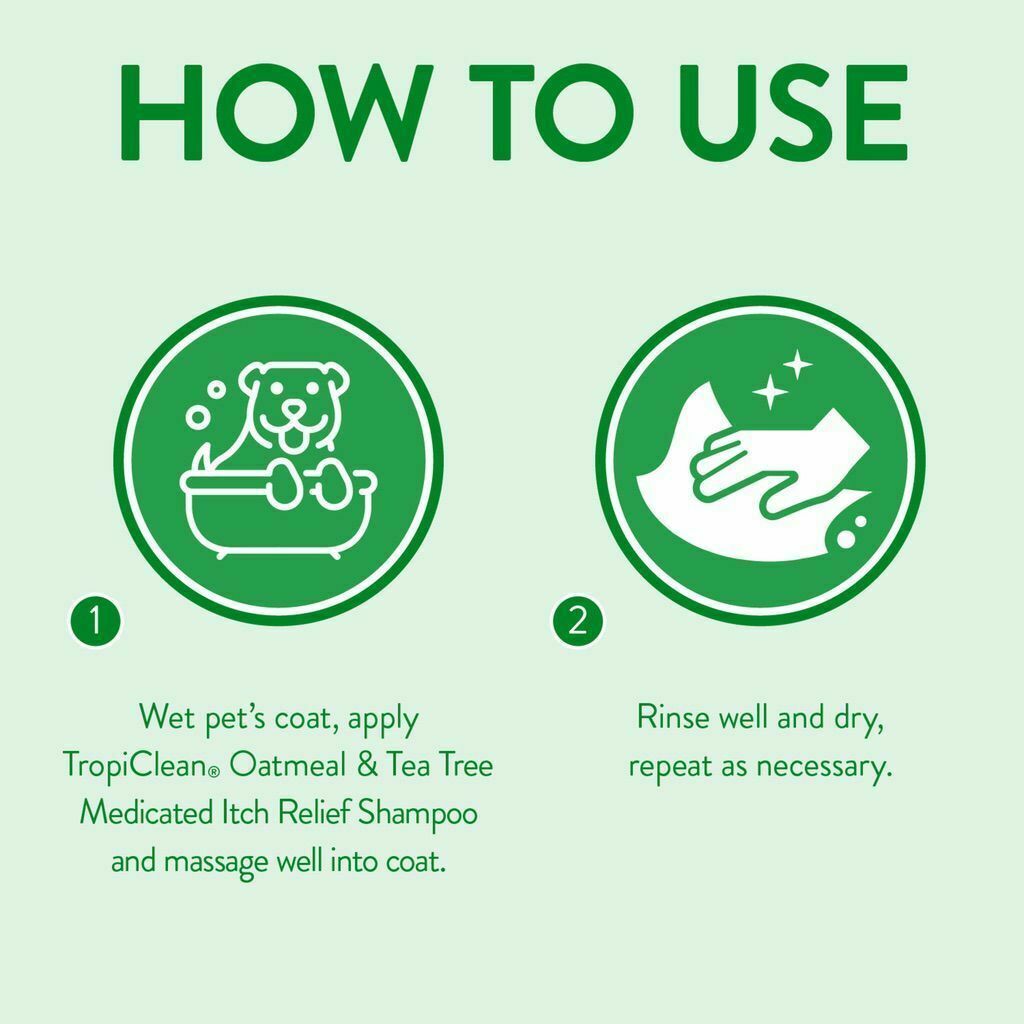 HOW TO USE

1

Wet pet's coat, apply TropiClean® Oatmeal & Tea Tree Medicated Itch Relief Shampoo and massage well into coat.

2

Rinse well and dry, repeat as necessary.